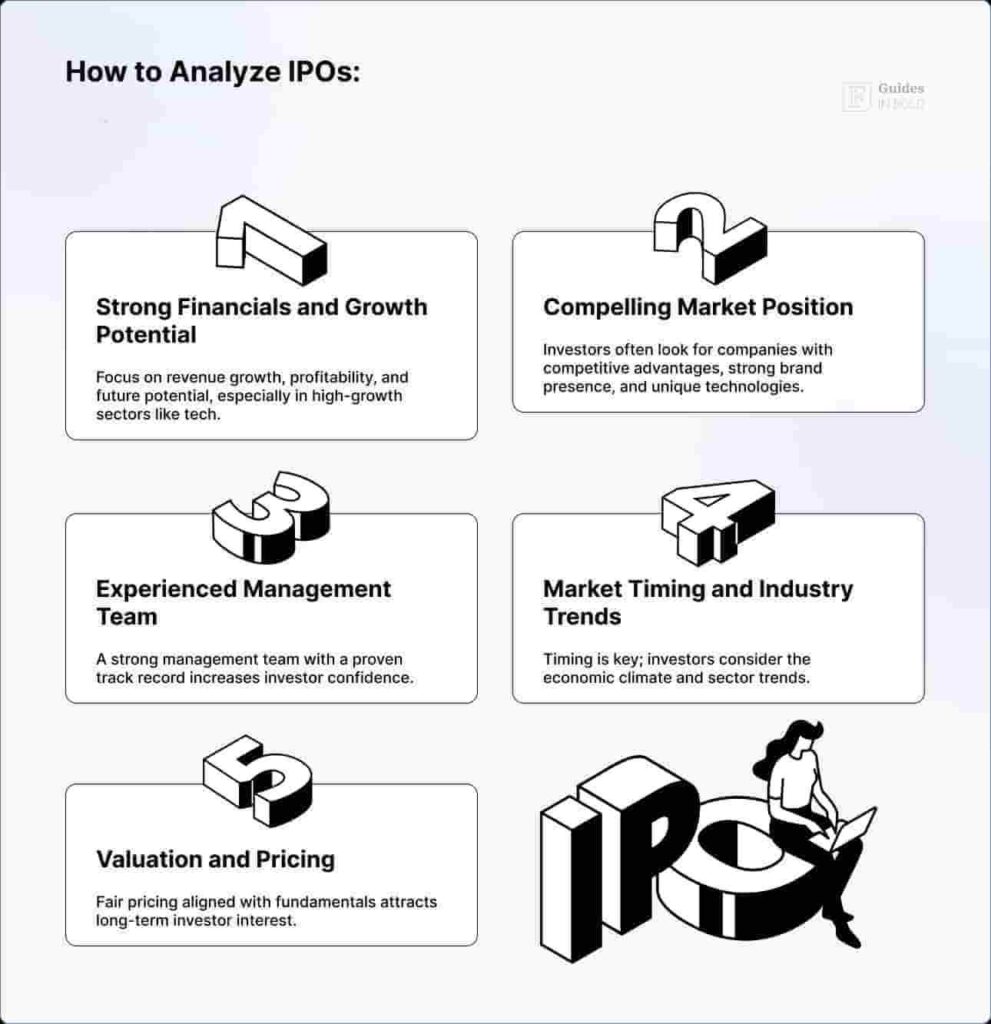 How to Analyze IPOs:

Guides IN BOLD

1

Strong Financials and Growth Potential

Focus on revenue growth, profitability, and future potential, especially in high-growth sectors like tech.

2

Compelling Market Position

Investors often look for companies with competitive advantages, strong brand presence, and unique technologies.

3

Experienced Management Team

A strong management team with a proven track record increases investor confidence.

4

Market Timing and Industry Trends

Timing is key; investors consider the economic climate and sector trends.

5

Valuation and Pricing

Fair pricing aligned with fundamentals attracts long-term investor interest.

IPO