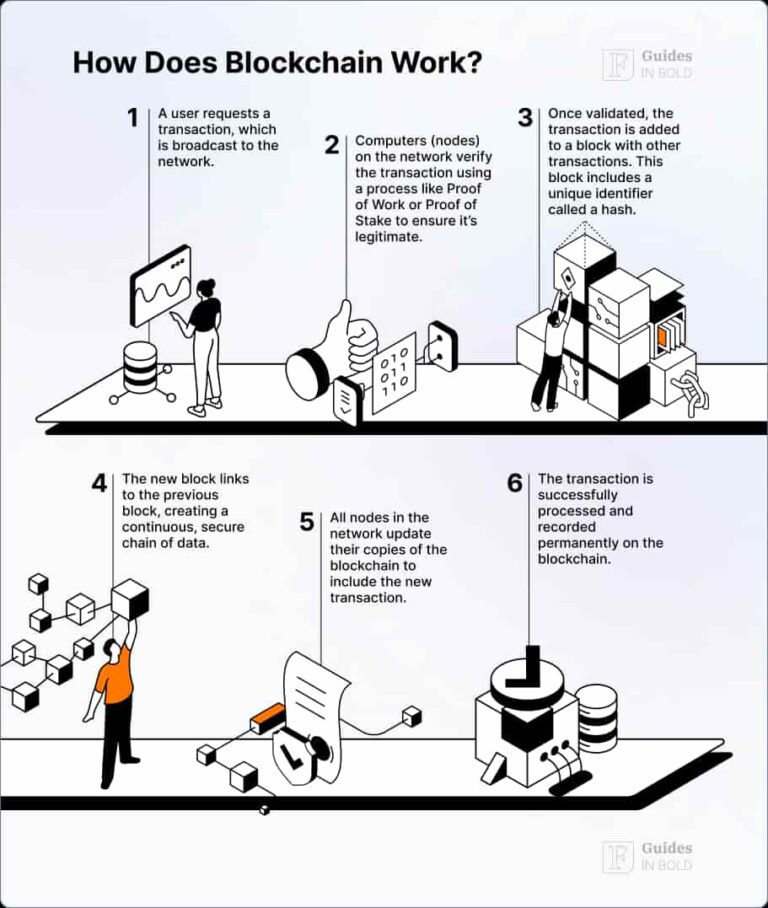 How Does Blockchain Work?

F Guides IN BOLD

1 A user requests a transaction, which is broadcast to the network.

2 Computers (nodes) on the network verify the transaction using a process like Proof of Work or Proof of Stake to ensure it's legitimate.

3 Once validated, the transaction is added to a block with other transactions. This block includes a unique identifier called a hash.

010
011
110

4 The new block links to the previous block, creating a continuous, secure chain of data.

5 All nodes in the network update their copies of the blockchain to include the new transaction.

6 The transaction is successfully processed and recorded permanently on the blockchain.

F Guides IN BOLD